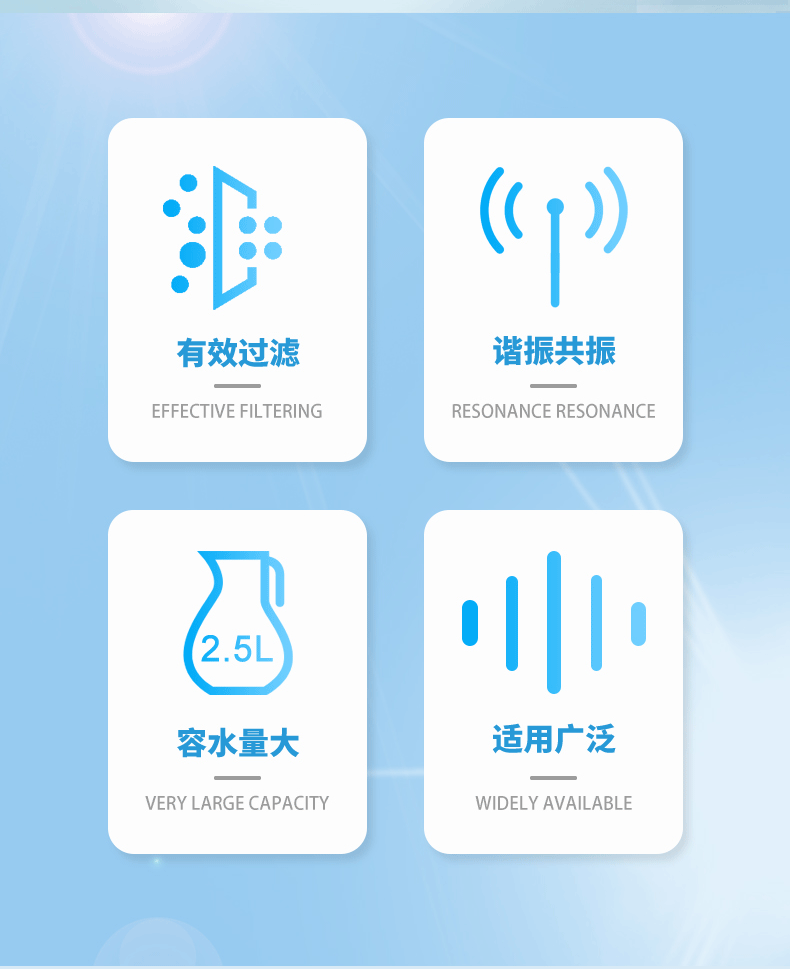 有效过滤

EFFECTIVE FILTERING

谐振共振

RESONANCE RESONANCE

2.5L

容水量大

VERY LARGE CAPACITY

适用广泛

WIDELY AVAILABLE